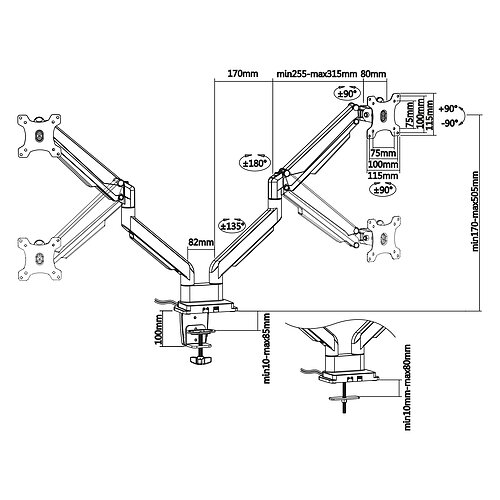 170mm
min255-max315mm
80mm
±90°
75mm
100mm
115mm
+90°
-90°
75mm
100mm
115mm
±90°
±180°
±135°
82mm
min170-max505mm
100mm
min10-max85mm
min10mm-max80mm