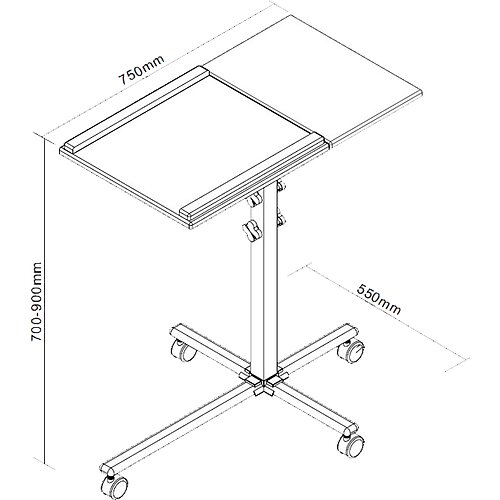 750mm

700-900mm

550mm